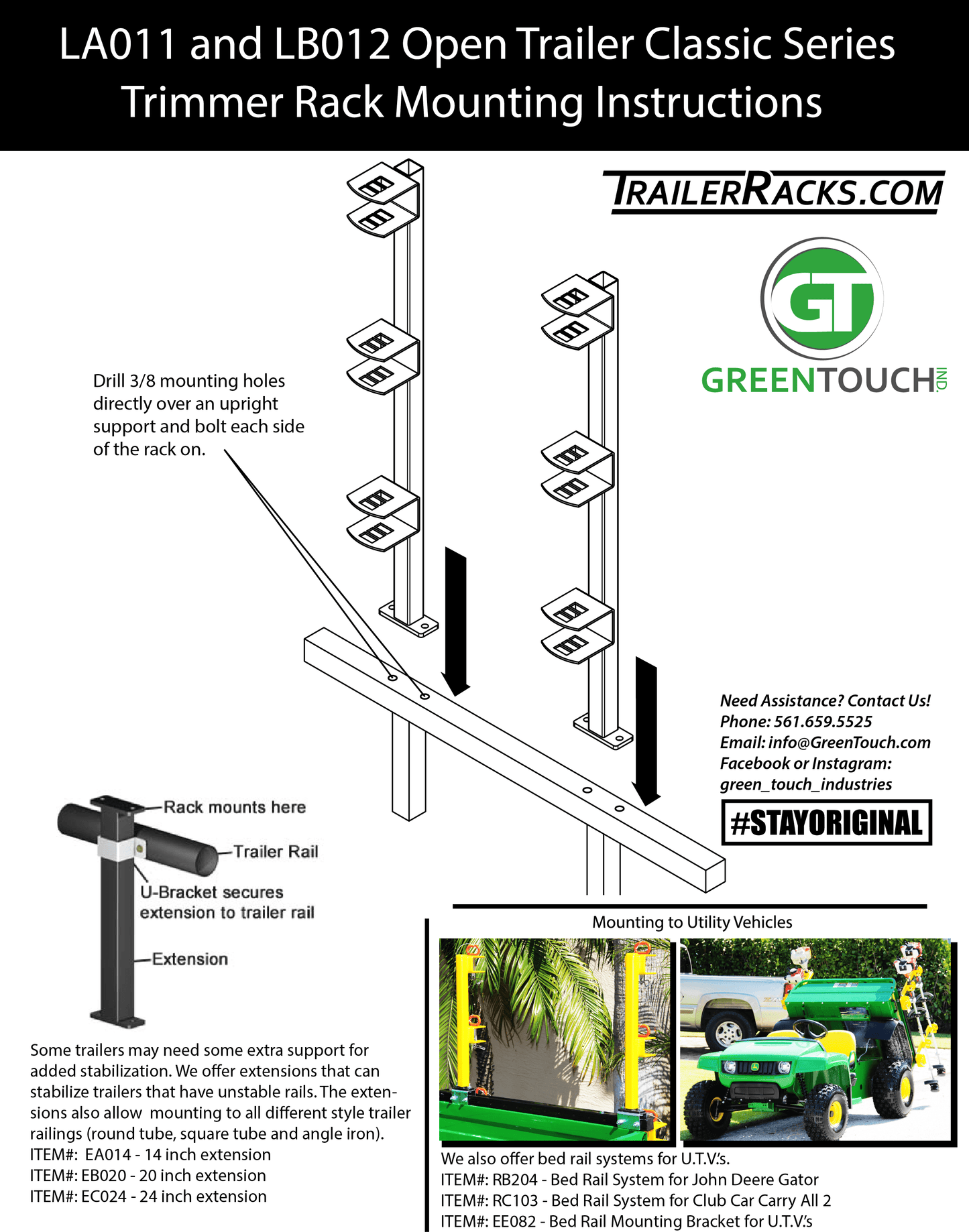 LA011 and LB012 Open Trailer Classic Series
Trimmer Rack Mounting Instructions

TRAILERRACKS.COM

GT
GREENTOUCH IND.

Drill 3/8 mounting holes directly over an upright support and bolt each side of the rack on.

Need Assistance? Contact Us!
Phone: 561.659.5525
Email: info@GreenTouch.com
Facebook or Instagram:
green_touch_industries

#STAYORIGINAL

Rack mounts here
Trailer Rail
U-Bracket secures extension to trailer rail
Extension

Some trailers may need some extra support for added stabilization. We offer extensions that can stabilize trailers that have unstable rails. The extensions also allow mounting to all different style trailer railings (round tube, square tube and angle iron).
ITEM#: EA014 - 14 inch extension
ITEM#: EB020 - 20 inch extension
ITEM#: EC024 - 24 inch extension

Mounting to Utility Vehicles

We also offer bed rail systems for U.T.V.'s.
ITEM#: RB204 - Bed Rail System for John Deere Gator
ITEM#: RC103 - Bed Rail System for Club Car Carry All 2
ITEM#: EE082 - Bed Rail Mounting Bracket for U.T.V.'s