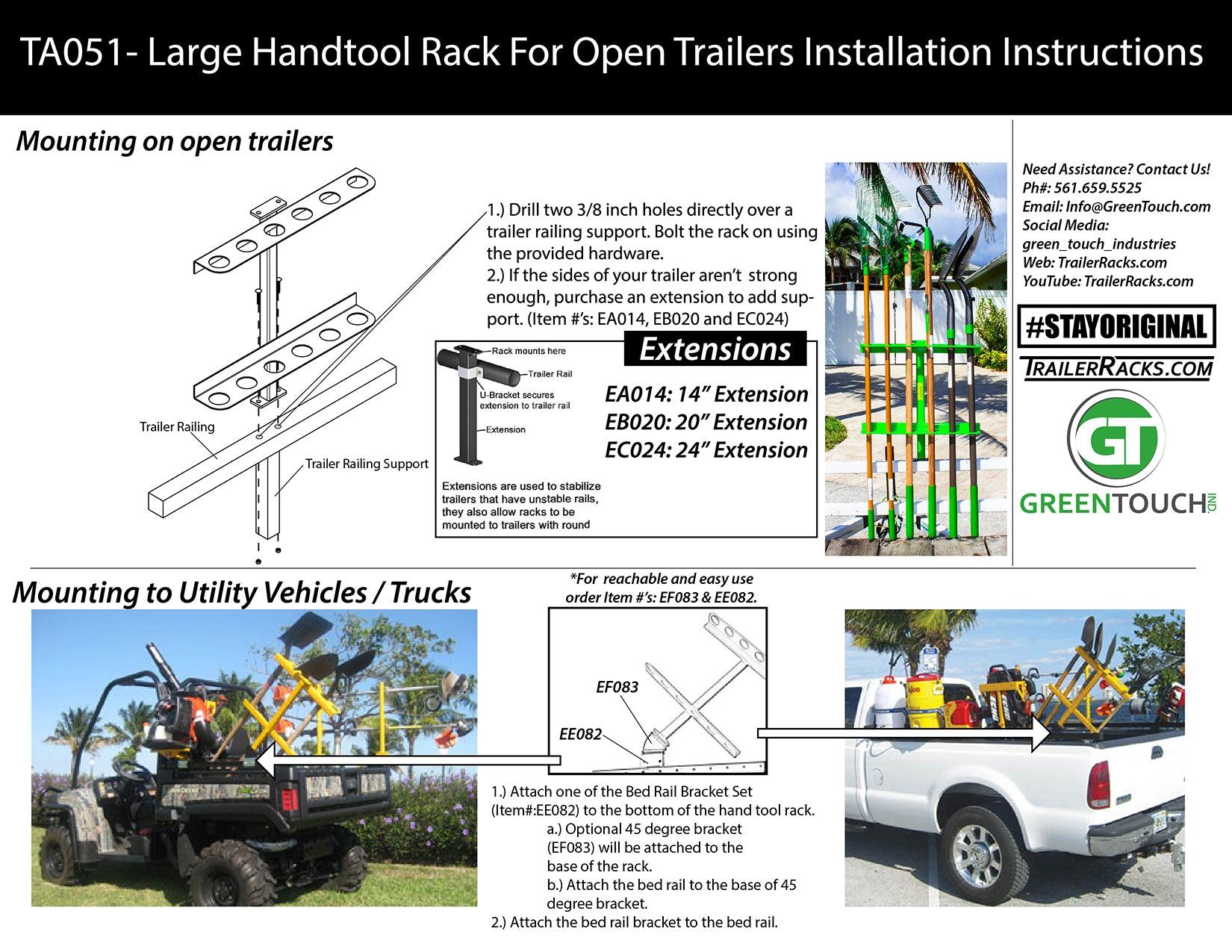 TA051- Large Handtool Rack For Open Trailers Installation Instructions

Mounting on open trailers

Trailer Railing

Trailer Railing Support

1.) Drill two 3/8 inch holes directly over a trailer railing support. Bolt the rack on using the provided hardware.
2.) If the sides of your trailer aren't strong enough, purchase an extension to add support. (Item #'s: EA014, EB020 and EC024)

Rack mounts here
Trailer Rail
U-Bracket secures extension to trailer rail
Extension

Extensions are used to stabilize trailers that have unstable rails, they also allow racks to be mounted to trailers with round

Extensions

EA014: 14" Extension
EB020: 20" Extension
EC024: 24" Extension

Need Assistance? Contact Us!
Ph#: 561.659.5525
Email: Info@GreenTouch.com
Social Media: green_touch_industries
Web: TrailerRacks.com
YouTube: TrailerRacks.com

#STAYORIGINAL

TRAILERRACKS.COM

GT
GREENTOUCH IND.

Mounting to Utility Vehicles / Trucks

*For reachable and easy use order Item #'s: EF083 & EE082.

EF083
EE082

1.) Attach one of the Bed Rail Bracket Set (Item#:EE082) to the bottom of the hand tool rack.
a.) Optional 45 degree bracket (EF083) will be attached to the base of the rack.
b.) Attach the bed rail to the base of 45 degree bracket.
2.) Attach the bed rail bracket to the bed rail.