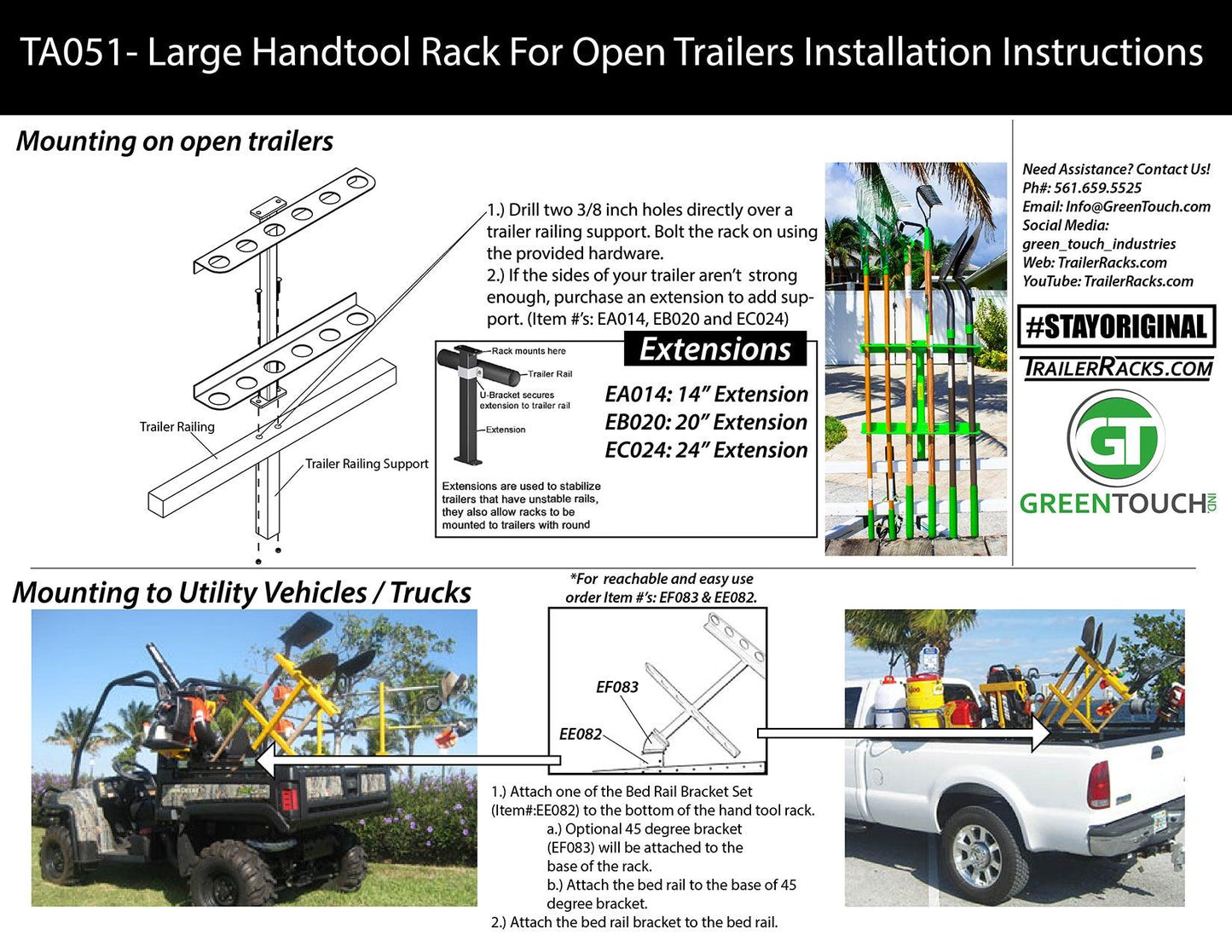 TA051- Large Handtool Rack For Open Trailers Installation Instructions

Mounting on open trailers

Trailer Railing

Trailer Railing Support

1.) Drill two 3/8 inch holes directly over a trailer railing support. Bolt the rack on using the provided hardware.
2.) If the sides of your trailer aren't strong enough, purchase an extension to add support. (Item #'s: EA014, EB020 and EC024)

Rack mounts here
Trailer Rail
U-Bracket secures extension to trailer rail
Extension

Extensions are used to stabilize trailers that have unstable rails, they also allow racks to be mounted to trailers with round

Extensions
EA014: 14" Extension
EB020: 20" Extension
EC024: 24" Extension

Need Assistance? Contact Us!
Ph#: 561.659.5525
Email: Info@GreenTouch.com
Social Media:
green_touch_industries
Web: TrailerRacks.com
YouTube: TrailerRacks.com

#STAYORIGINAL
TRAILERRACKS.COM
GT
GREENTOUCH IND.

Mounting to Utility Vehicles / Trucks

*For reachable and easy use order Item #'s: EF083 & EE082.

EF083
EE082

1.) Attach one of the Bed Rail Bracket Set (Item#:EE082) to the bottom of the hand tool rack.
a.) Optional 45 degree bracket (EF083) will be attached to the base of the rack.
b.) Attach the bed rail to the base of 45 degree bracket.
2.) Attach the bed rail bracket to the bed rail.